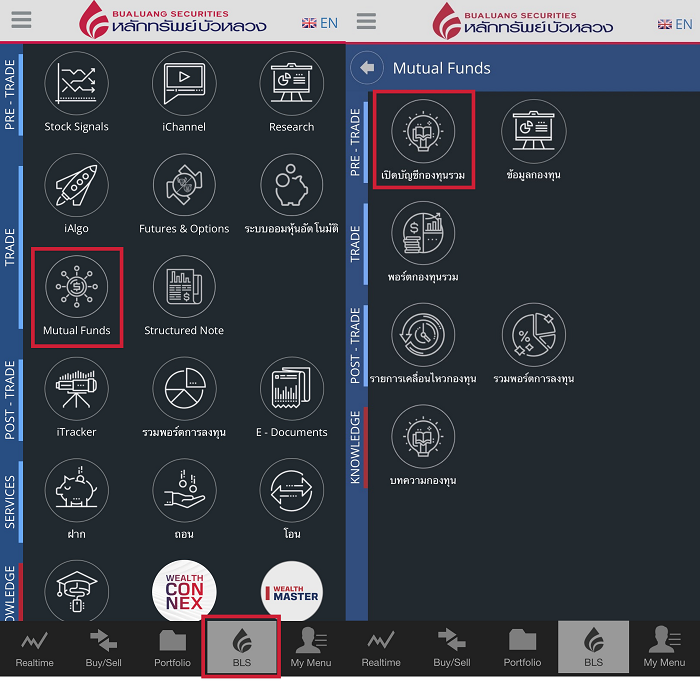 BUALUANG SECURITIES
หลักทรัพย์บัวหลวง
EN

PRE - TRADE
Stock Signals
iChannel
Research

TRADE
iAlgo
Futures & Options
ระบบออมหุ้นอัตโนมัติ
Mutual Funds
Structured Note

POST - TRADE
iTracker
รวมพอร์ตการลงทุน
E - Documents

SERVICES
ฝาก
ถอน
โอน

KNOWLEDGE
WEALTH CONNEX
WEALTH MASTER

Realtime
Buy/Sell
Portfolio
BLS
My Menu

BUALUANG SECURITIES
หลักทรัพย์บัวหลวง
EN

Mutual Funds

PRE - TRADE
เปิดบัญชีกองทุนรวม
ข้อมูลกองทุน

TRADE
พอร์ตกองทุนรวม

POST - TRADE
รายการเคลื่อนไหวกองทุน
รวมพอร์ตการลงทุน

KNOWLEDGE
บทความกองทุน

Realtime
Buy/Sell
Portfolio
BLS
My Menu